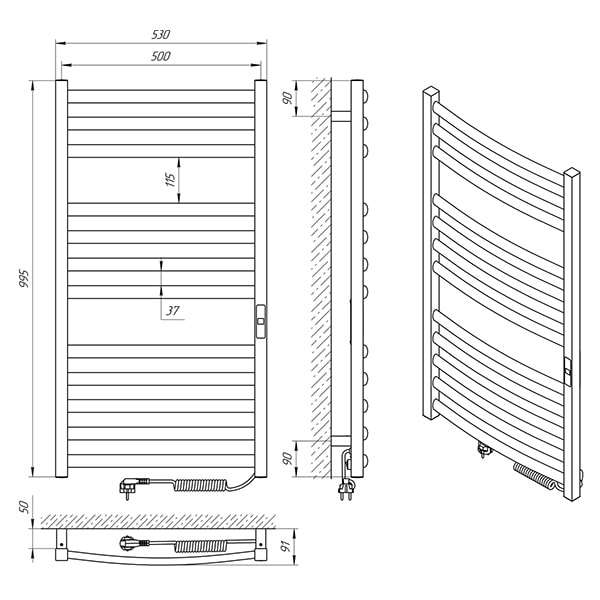 530
500
995
115
37
90
90
50
91