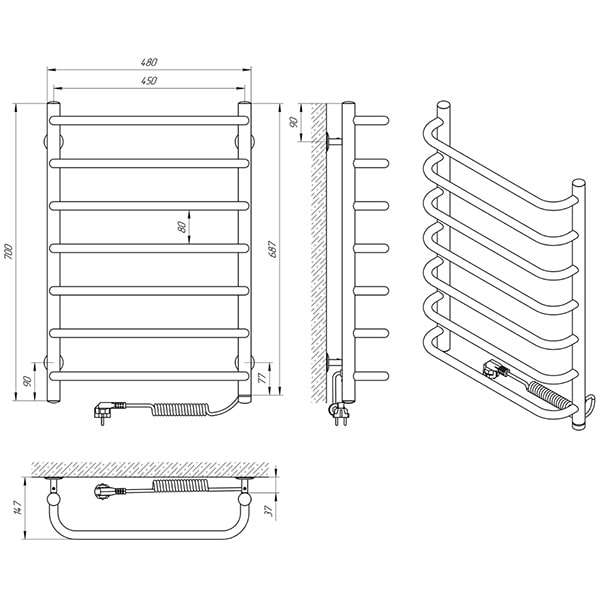 480
450
700
80
687
90
77
90
147
37